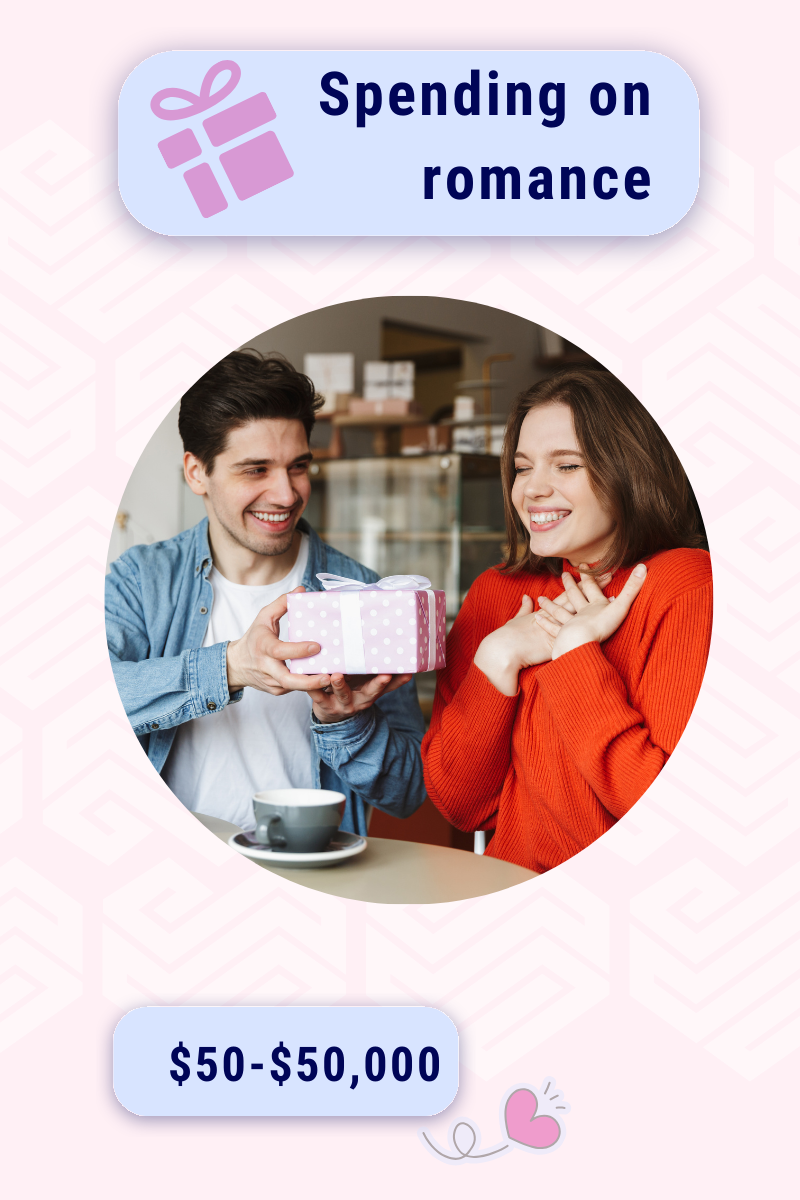 Spending on romance

\$50-\$50,000