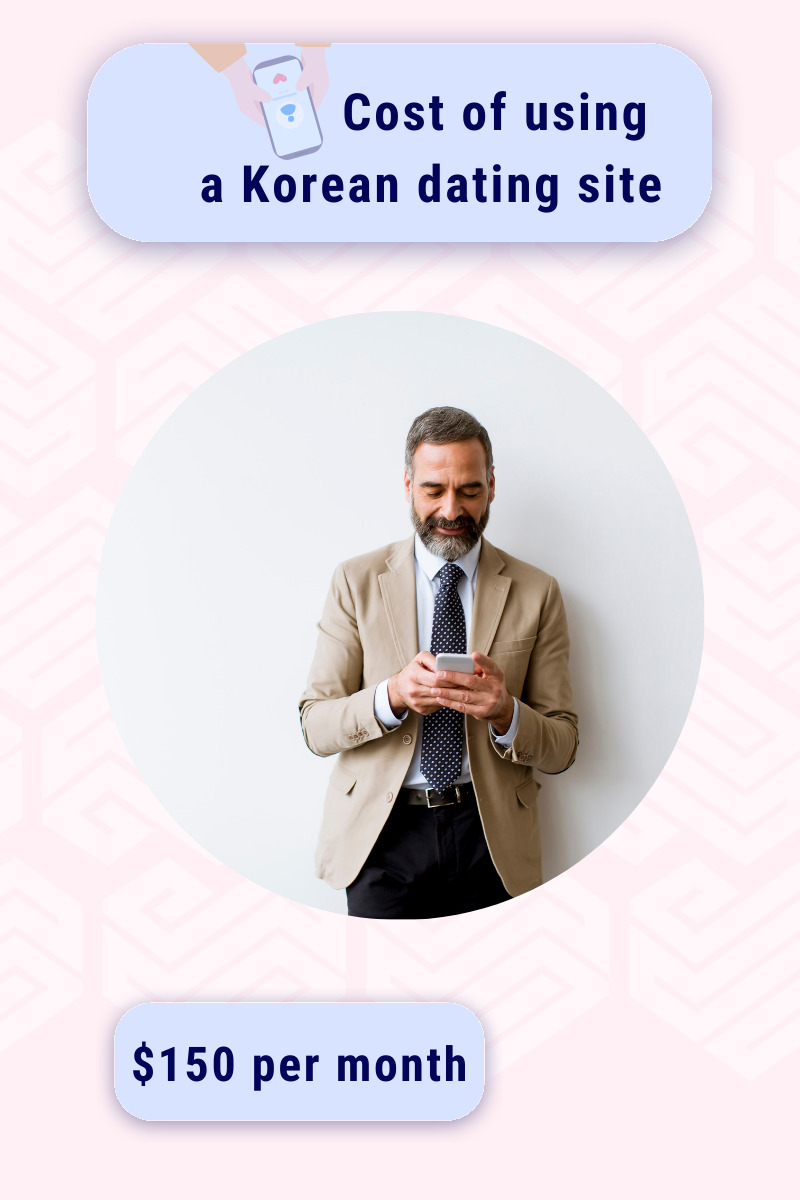 Cost of using a Korean dating site

$150 per month