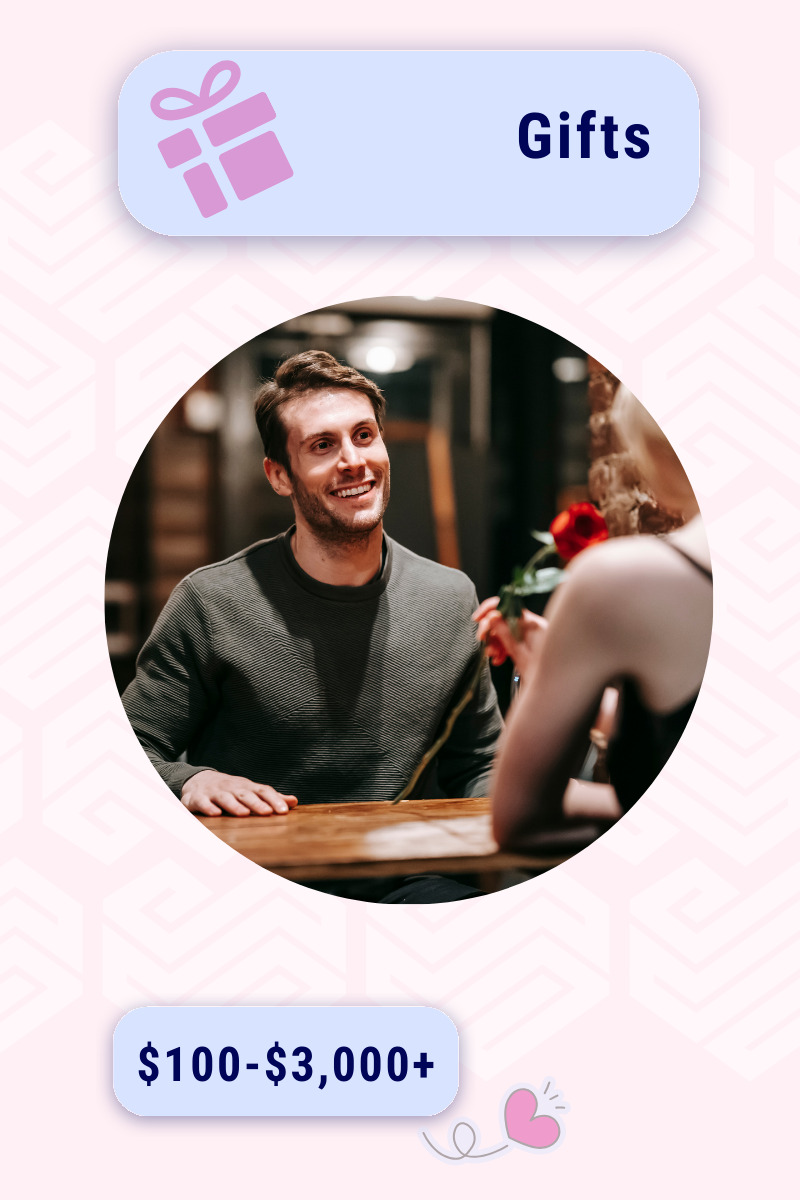 Gifts

\$100-\$3,000+