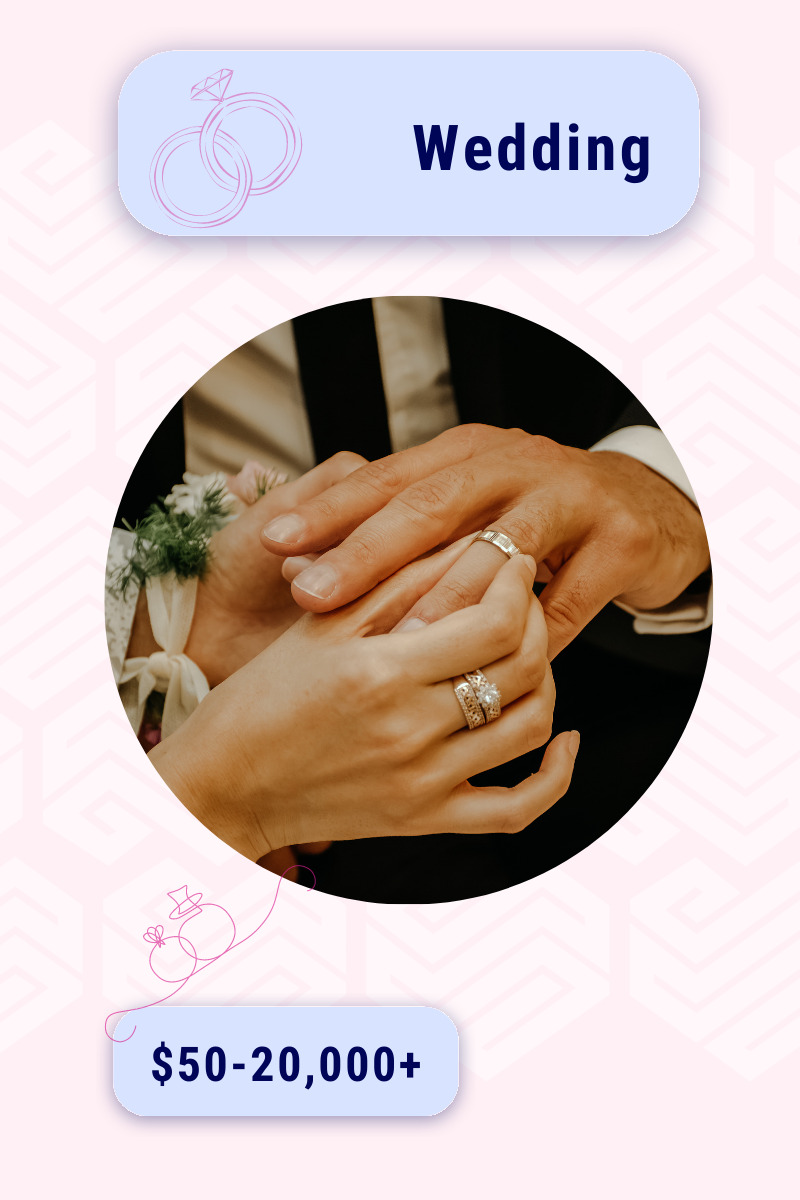 Wedding

$50-20,000+