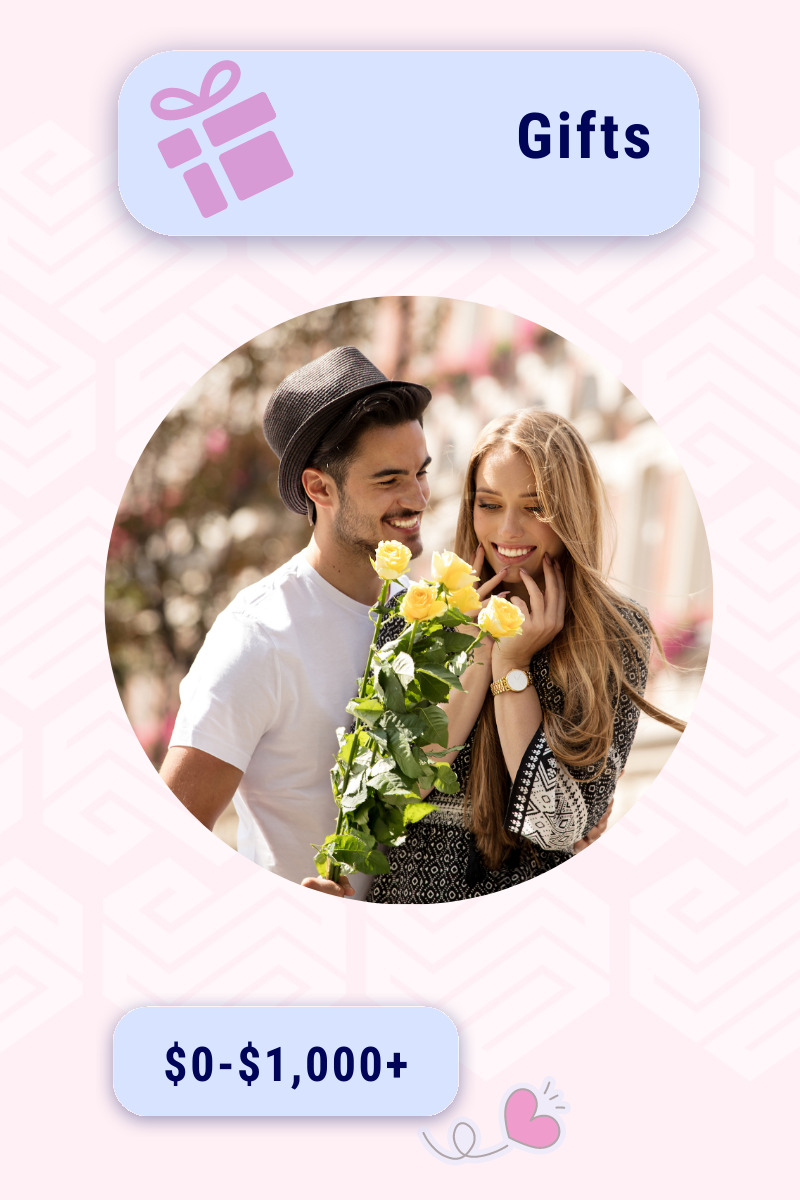 Gifts

\$0-\$1,000+